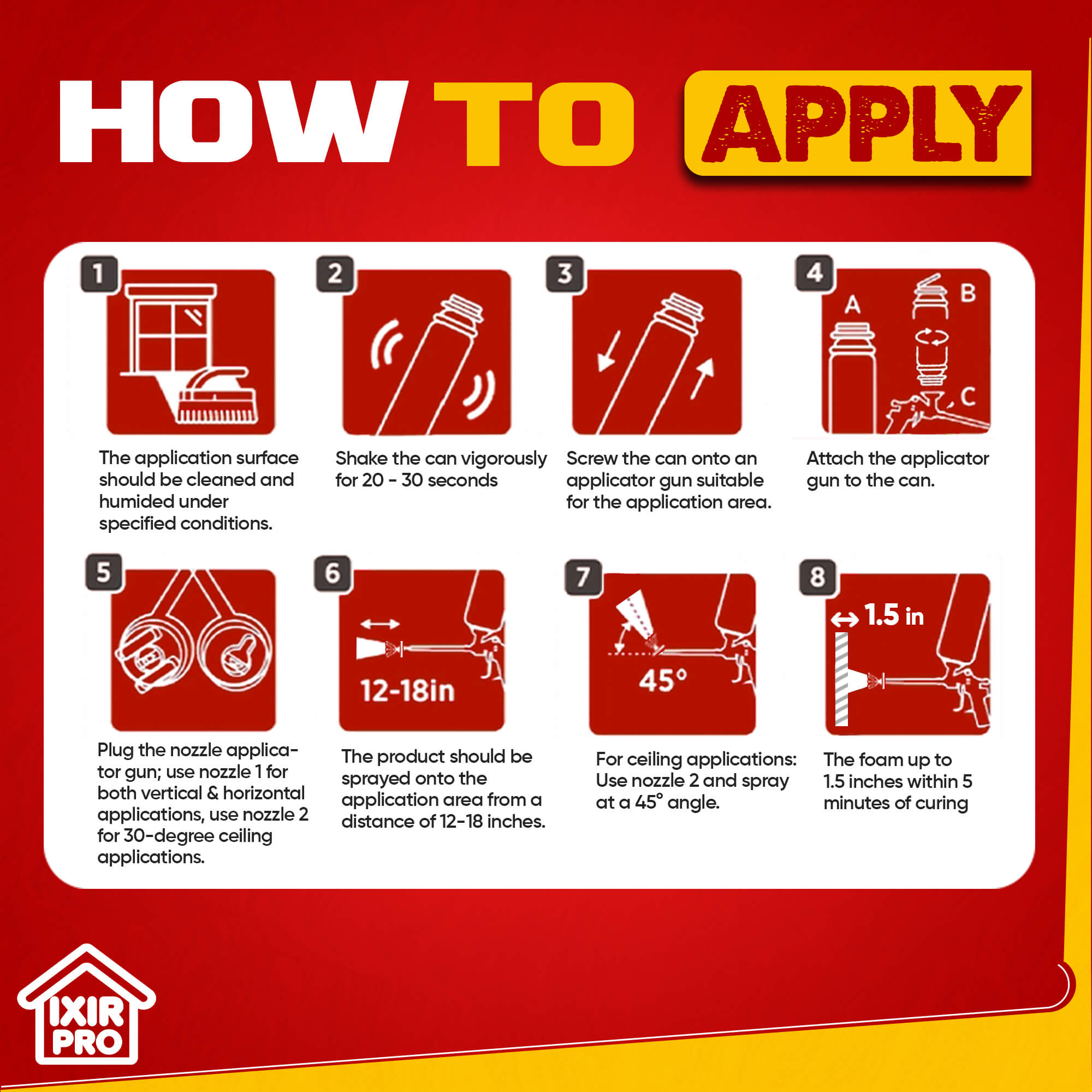 HOW TO APPLY

1

The application surface should be cleaned and humided under specified conditions.

2

Shake the can vigorously for 20 - 30 seconds

3

Screw the can onto an applicator gun suitable for the application area.

4

A

B

C

Attach the applicator gun to the can.

5

Plug the nozzle applicator gun; use nozzle 1 for both vertical & horizontal applications, use nozzle 2 for 30-degree ceiling applications.

6

12-18in

The product should be sprayed onto the application area from a distance of 12-18 inches.

7

45°

For ceiling applications: Use nozzle 2 and spray at a 45° angle.

8

1.5 in

The foam up to 1.5 inches within 5 minutes of curing

IXIR PRO