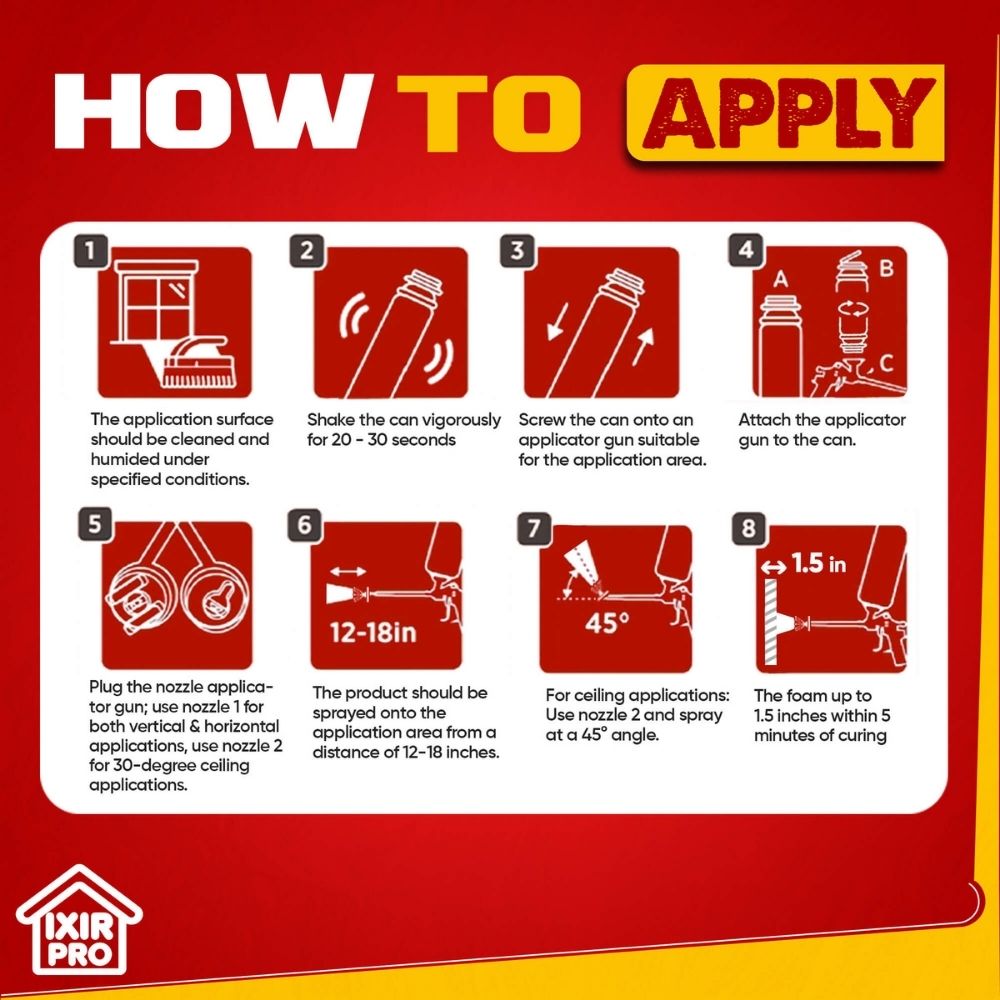 HOW TO APPLY

1

The application surface should be cleaned and humided under specified conditions.

2

Shake the can vigorously for 20 - 30 seconds

3

Screw the can onto an applicator gun suitable for the application area.

4

A B C

Attach the applicator gun to the can.

5

Plug the nozzle applicator gun; use nozzle 1 for both vertical & horizontal applications, use nozzle 2 for 30-degree ceiling applications.

6

12-18in

The product should be sprayed onto the application area from a distance of 12-18 inches.

7

45°

For ceiling applications: Use nozzle 2 and spray at a 45° angle.

8

1.5 in

The foam up to 1.5 inches within 5 minutes of curing

IXIR PRO