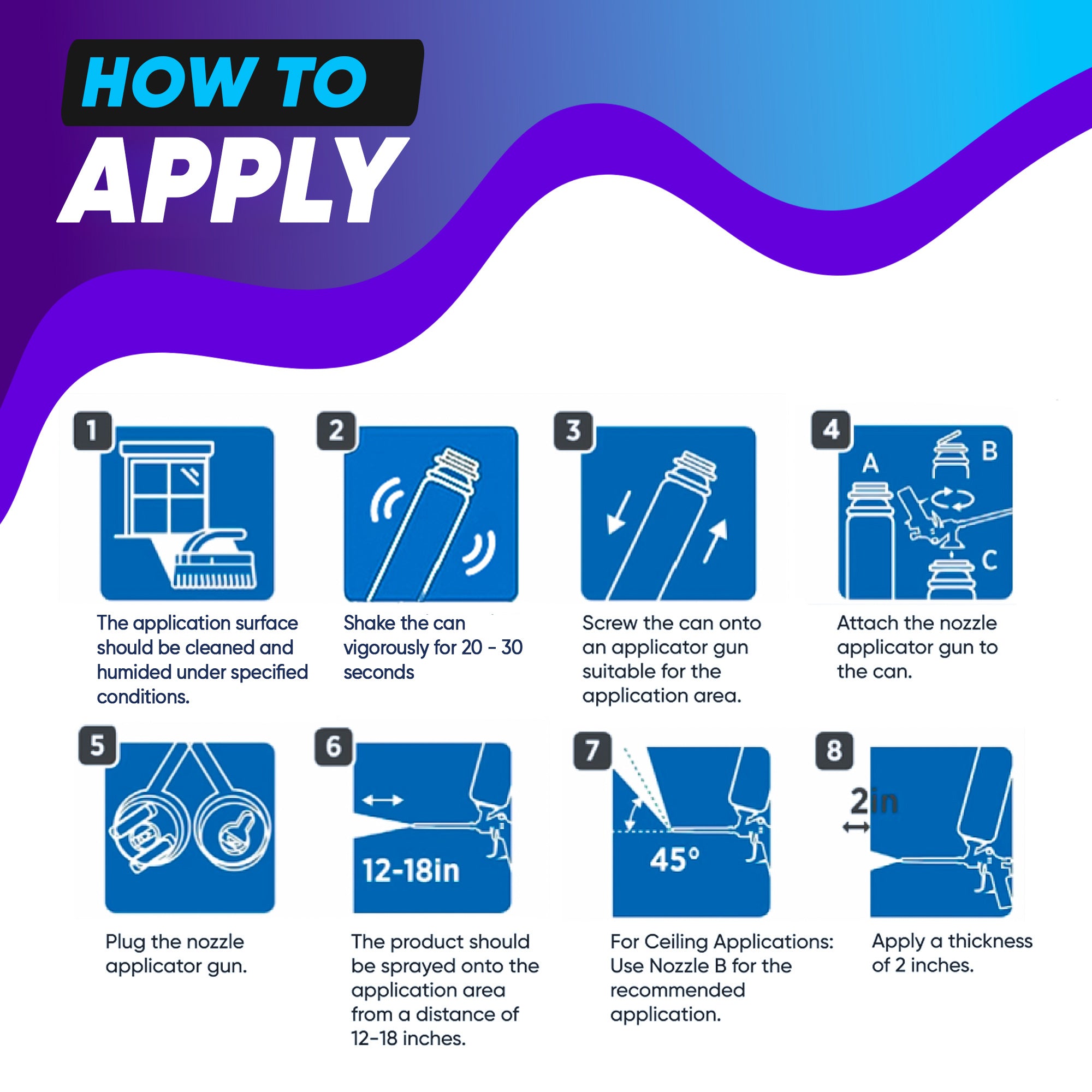 HOW TO
APPLY

1

The application surface should be cleaned and humided under specified conditions.

2

Shake the can vigorously for 20 - 30 seconds

3

Screw the can onto an applicator gun suitable for the application area.

4

A B C

Attach the nozzle applicator gun to the can.

5

Plug the nozzle applicator gun.

6

12-18in

The product should be sprayed onto the application area from a distance of 12-18 inches.

7

45°

For Ceiling Applications: Use Nozzle B for the recommended application.

8

2in

Apply a thickness of 2 inches.